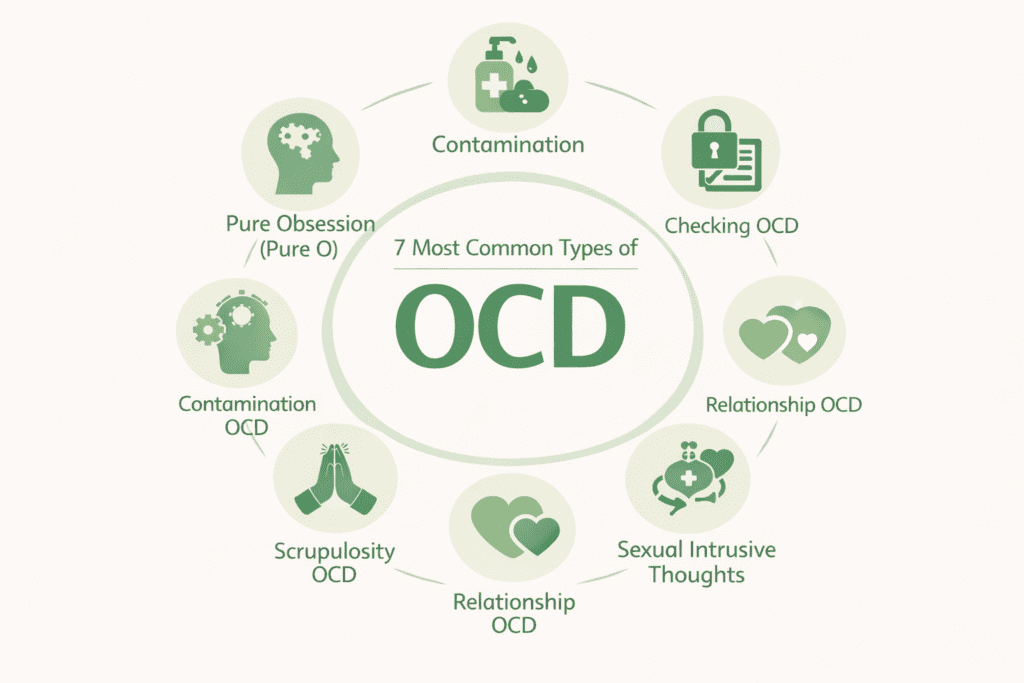 7 Most Common Types of

OCD

Contamination

Checking OCD

Relationship OCD

Sexual Intrusive Thoughts

Relationship OCD

Scrupulosity OCD

Contamination OCD

Pure Obsession (Pure O)